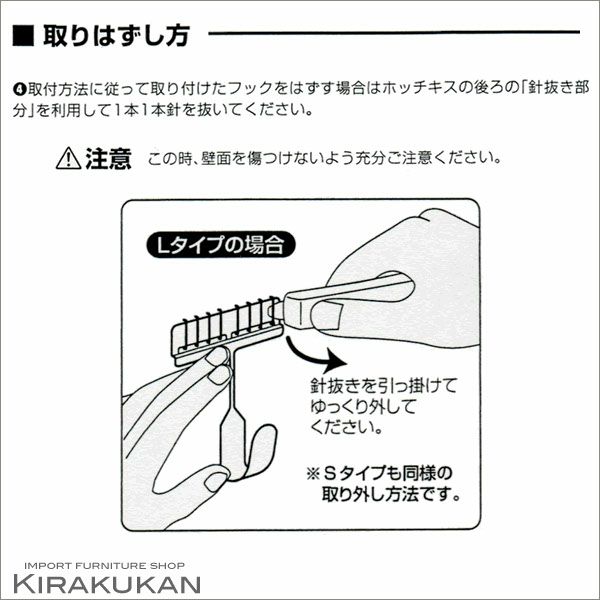 ■ 取りはずし方

❹取付方法に従って取り付けたフックをはずす場合はホッチキスの後ろの「針抜き部分」を利用して1本1本針を抜いてください。

⚠注意 この時、壁面を傷つけないよう充分ご注意ください。

Lタイプの場合

針抜きを引っ掛けてゆっくり外してください。

※Sタイプも同様の取り外し方法です。

IMPORT FURNITURE SHOP
KIRAKUKAN