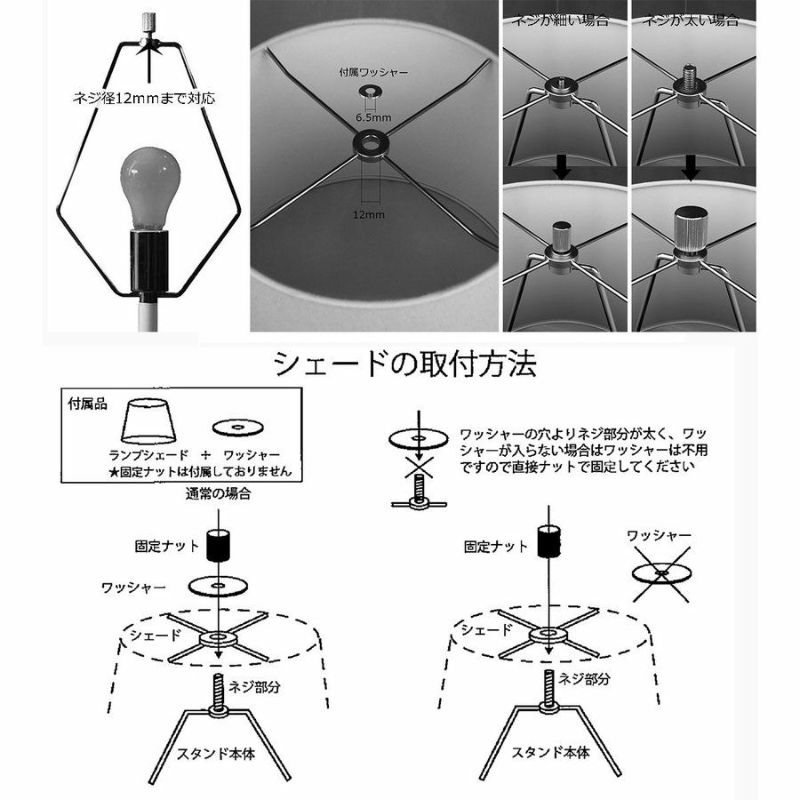 ネジ径12mmまで対応

付属ワッシャー

6.5mm

12mm

ネジが細い場合

ネジが太い場合

シェードの取付方法

付属品

ランプシェード ＋ ワッシャー

★固定ナットは付属しておりません

通常の場合

固定ナット

ワッシャー

シェード

ネジ部分

スタンド本体

ワッシャーの穴よりネジ部分が太く、ワッシャーが入らない場合はワッシャーは不用ですので直接ナットで固定してください

固定ナット

ワッシャー

シェード

ネジ部分

スタンド本体